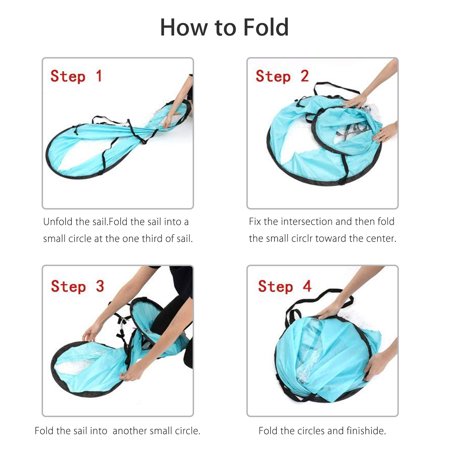 How to Fold

Step 1

Unfold the sail.Fold the sail into a small circle at the one third of sail.

Step 2

Fix the intersection and then fold the small circlr toward the center.

Step 3

Fold the sail into another small circle.

Step 4

Fold the circles and finishide.