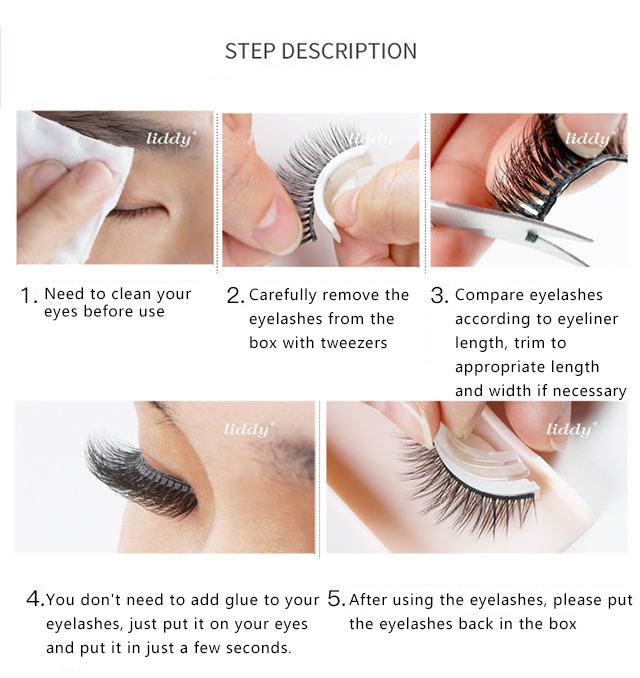 STEP DESCRIPTION

liddy

liddy

liddy

1. Need to clean your eyes before use

2. Carefully remove the eyelashes from the box with tweezers

3. Compare eyelashes according to eyeliner length, trim to appropriate length and width if necessary

liddy

liddy

4. You don't need to add glue to your eyelashes, just put it on your eyes and put it in just a few seconds.

5. After using the eyelashes, please put the eyelashes back in the box