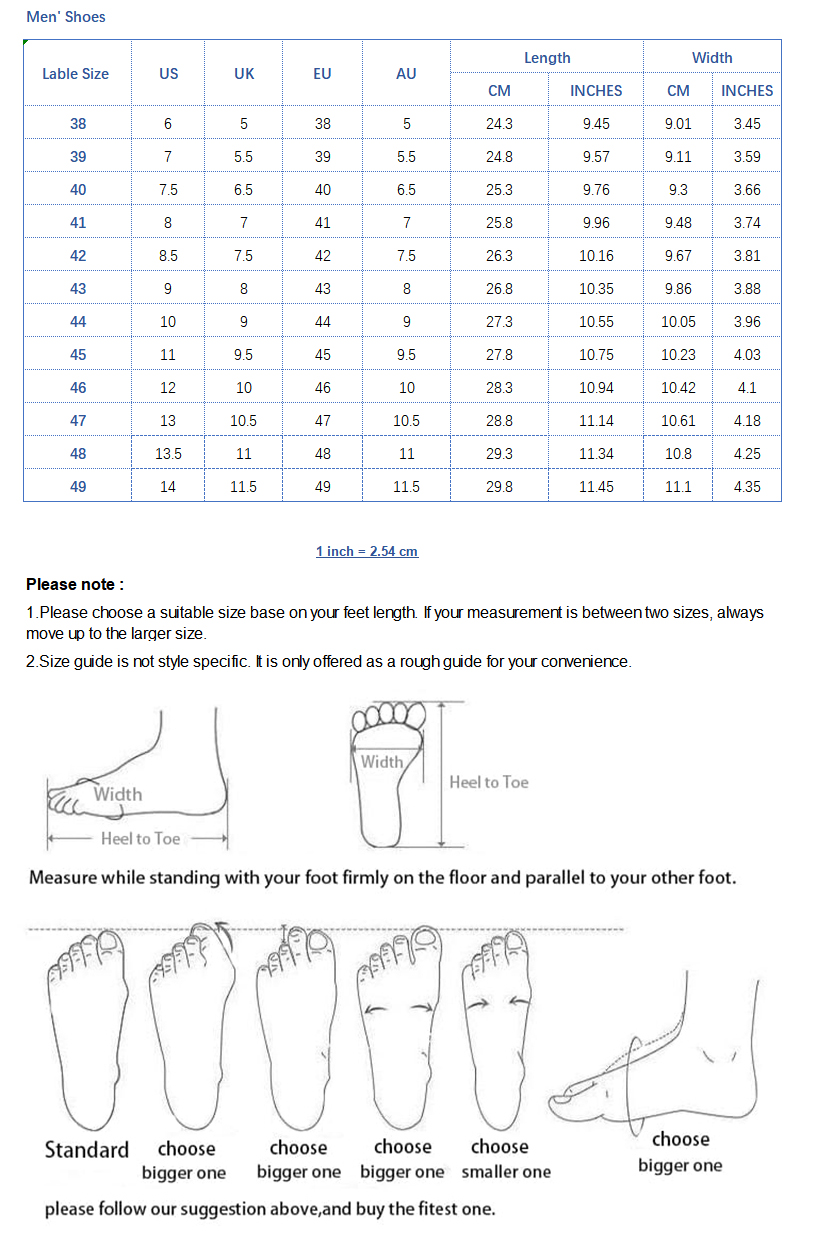 Men' Shoes

| Lable Size | US | UK | EU | AU | Length CM | Length INCHES | Width CM | Width INCHES |
|---|---|---|---|---|---|---|---|---|
| 38 | 6 | 5 | 38 | 5 | 24.3 | 9.45 | 9.01 | 3.45 |
| 39 | 7 | 5.5 | 39 | 5.5 | 24.8 | 9.57 | 9.11 | 3.59 |
| 40 | 7.5 | 6.5 | 40 | 6.5 | 25.3 | 9.76 | 9.3 | 3.66 |
| 41 | 8 | 7 | 41 | 7 | 25.8 | 9.96 | 9.48 | 3.74 |
| 42 | 8.5 | 7.5 | 42 | 7.5 | 26.3 | 10.16 | 9.67 | 3.81 |
| 43 | 9 | 8 | 43 | 8 | 26.8 | 10.35 | 9.86 | 3.88 |
| 44 | 10 | 9 | 44 | 9 | 27.3 | 10.55 | 10.05 | 3.96 |
| 45 | 11 | 9.5 | 45 | 9.5 | 27.8 | 10.75 | 10.23 | 4.03 |
| 46 | 12 | 10 | 46 | 10 | 28.3 | 10.94 | 10.42 | 4.1 |
| 47 | 13 | 10.5 | 47 | 10.5 | 28.8 | 11.14 | 10.61 | 4.18 |
| 48 | 13.5 | 11 | 48 | 11 | 29.3 | 11.34 | 10.8 | 4.25 |
| 49 | 14 | 11.5 | 49 | 11.5 | 29.8 | 11.45 | 11.1 | 4.35 |

1 inch = 2.54 cm

Please note :

1.Please choose a suitable size base on your feet length. If your measurement is between two sizes, always move up to the larger size.

2.Size guide is not style specific. It is only offered as a rough guide for your convenience.

Width
Heel to Toe
Width
Heel to Toe

Measure while standing with your foot firmly on the floor and parallel to your other foot.

Standard
choose bigger one
choose bigger one
choose bigger one
choose smaller one
choose bigger one

please follow our suggestion above,and buy the fitest one.