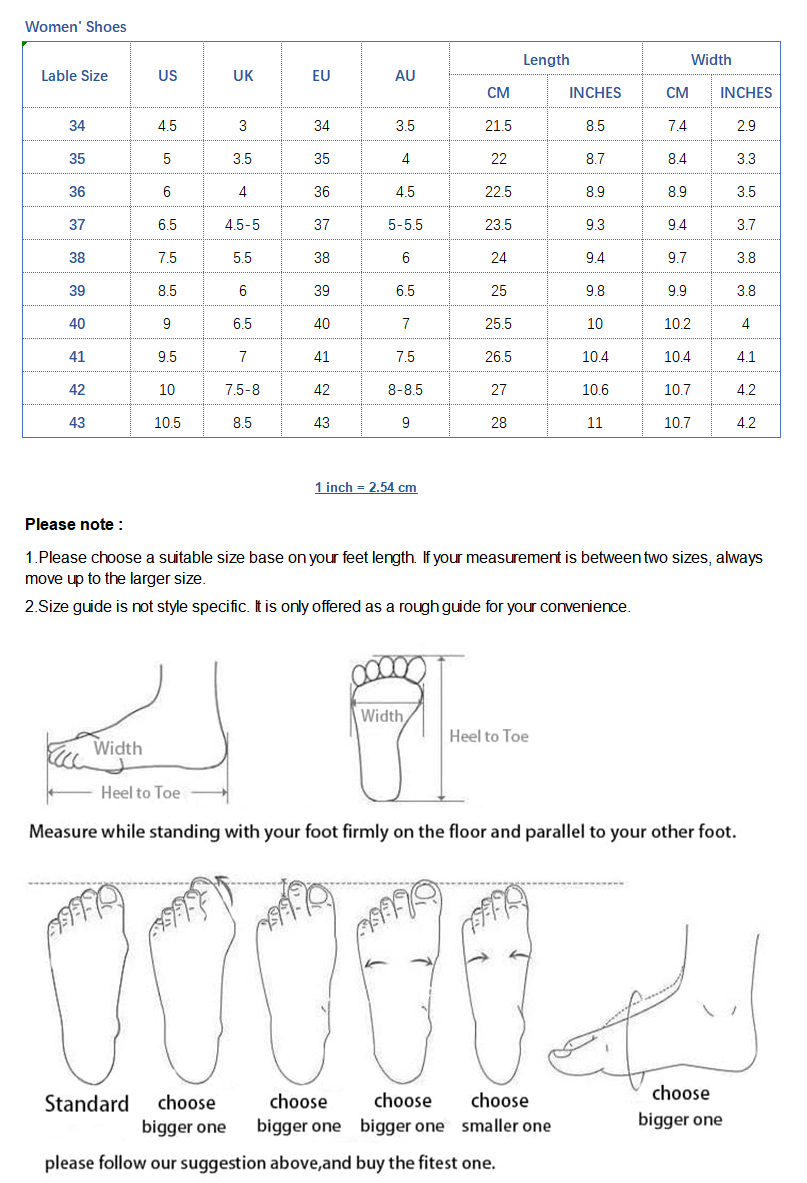 Women' Shoes

| Lable Size | US | UK | EU | AU | Length CM | Length INCHES | Width CM | Width INCHES |
|---|---|---|---|---|---|---|---|---|
| 34 | 4.5 | 3 | 34 | 3.5 | 21.5 | 8.5 | 7.4 | 2.9 |
| 35 | 5 | 3.5 | 35 | 4 | 22 | 8.7 | 8.4 | 3.3 |
| 36 | 6 | 4 | 36 | 4.5 | 22.5 | 8.9 | 8.9 | 3.5 |
| 37 | 6.5 | 4.5-5 | 37 | 5-5.5 | 23.5 | 9.3 | 9.4 | 3.7 |
| 38 | 7.5 | 5.5 | 38 | 6 | 24 | 9.4 | 9.7 | 3.8 |
| 39 | 8.5 | 6 | 39 | 6.5 | 25 | 9.8 | 9.9 | 3.8 |
| 40 | 9 | 6.5 | 40 | 7 | 25.5 | 10 | 10.2 | 4 |
| 41 | 9.5 | 7 | 41 | 7.5 | 26.5 | 10.4 | 10.4 | 4.1 |
| 42 | 10 | 7.5-8 | 42 | 8-8.5 | 27 | 10.6 | 10.7 | 4.2 |
| 43 | 10.5 | 8.5 | 43 | 9 | 28 | 11 | 10.7 | 4.2 |

1 inch = 2.54 cm

Please note :

1.Please choose a suitable size base on your feet length. If your measurement is between two sizes, always move up to the larger size.

2.Size guide is not style specific. It is only offered as a rough guide for your convenience.

Width
Heel to Toe
Width
Heel to Toe

Measure while standing with your foot firmly on the floor and parallel to your other foot.

Standard choose bigger one choose bigger one choose bigger one choose smaller one choose bigger one

please follow our suggestion above,and buy the fitest one.